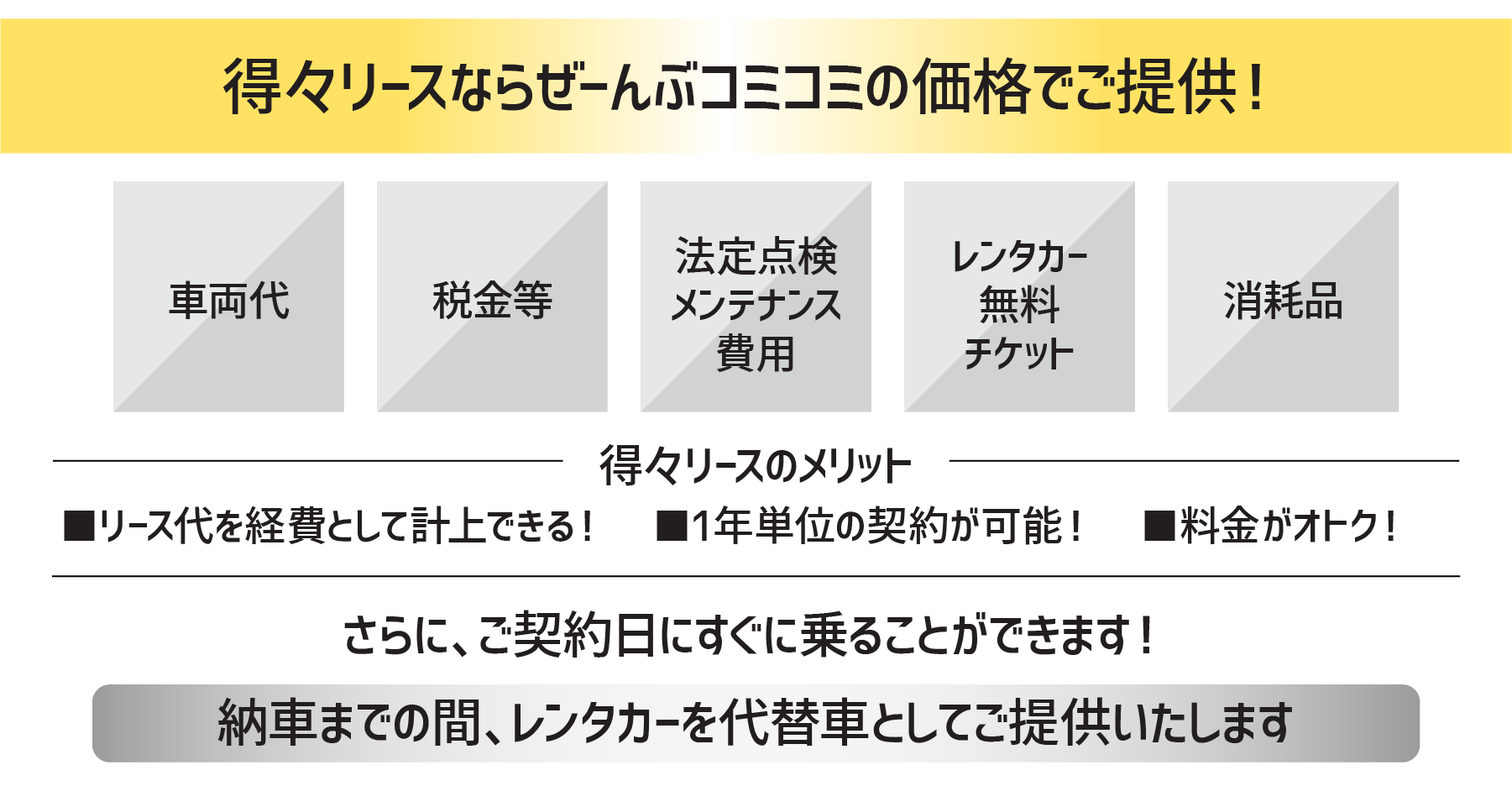 得々リースならぜーんぶコミコミの価格でご提供！

車両代

税金等

法定点検
メンテナンス
費用

レンタカー
無料
チケット

消耗品

得々リースのメリット

■リース代を経費として計上できる！ ■1年単位の契約が可能！ ■料金がオトク！

さらに、ご契約日にすぐに乗ることができます！

納車までの間、レンタカーを代替車としてご提供いたします